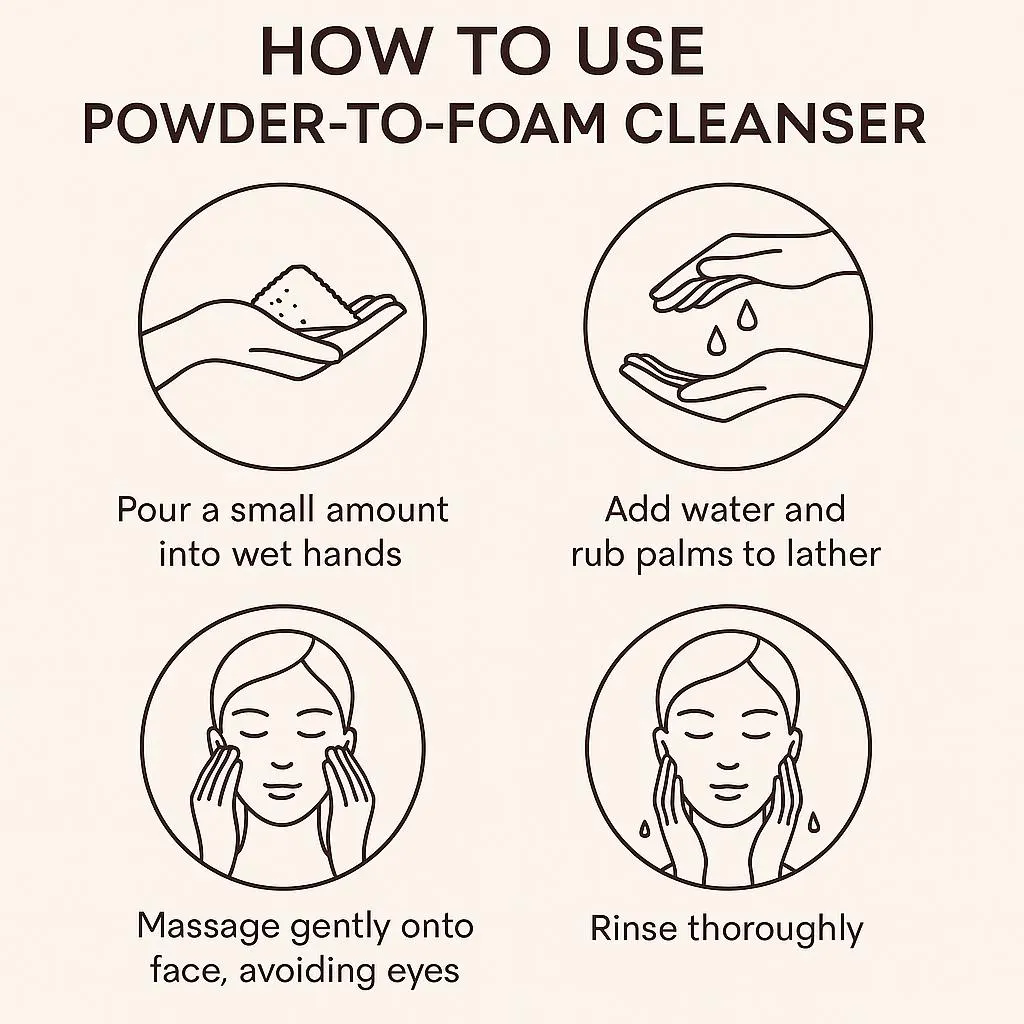 HOW TO USE
POWDER-TO-FOAM CLEANSER

Pour a small amount into wet hands

Add water and rub palms to lather

Massage gently onto face, avoiding eyes

Rinse thoroughly